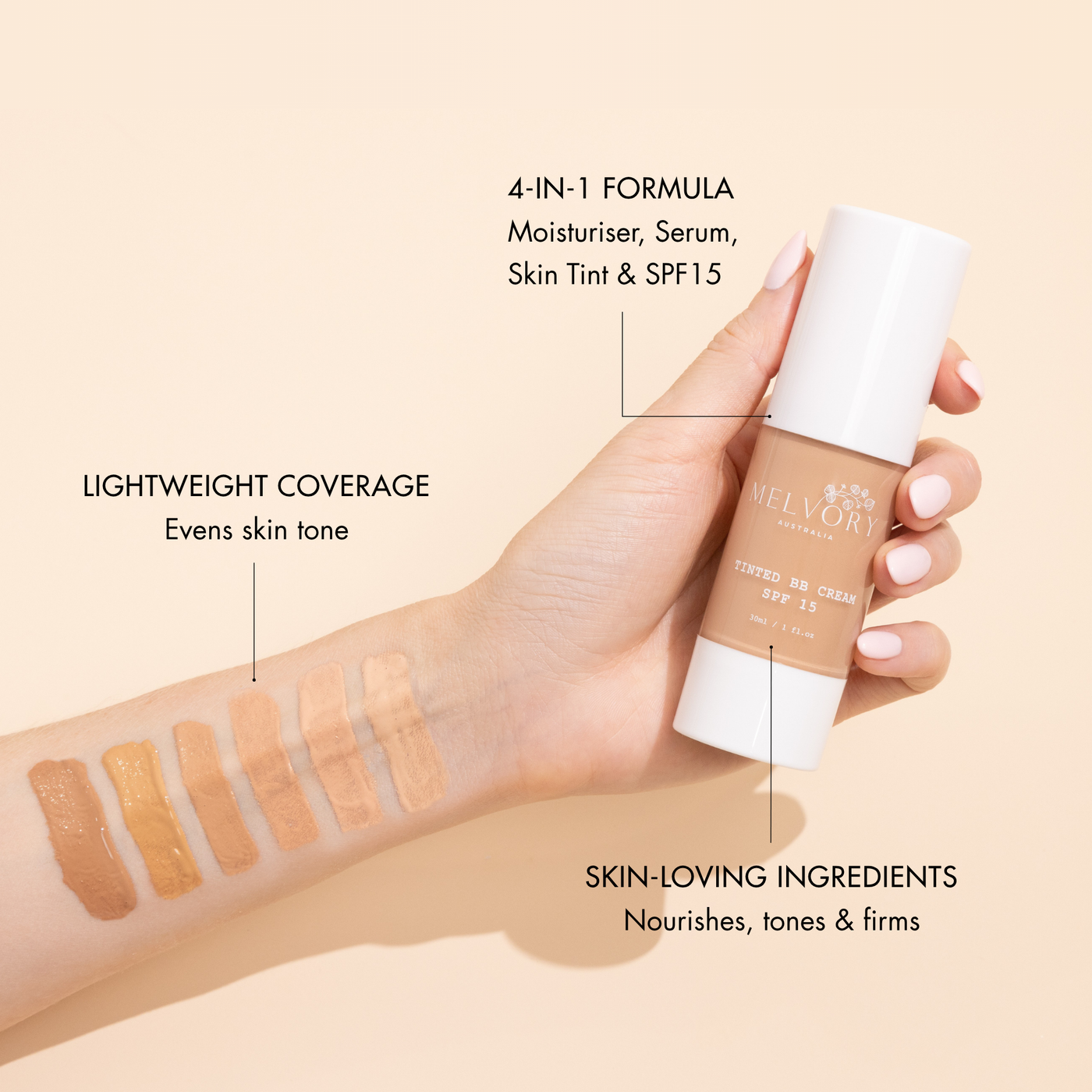 4-IN-1 FORMULA
Moisturiser, Serum, Skin Tint & SPF15

LIGHTWEIGHT COVERAGE
Evens skin tone

MELVORY
AUSTRALIA

TINTED BB CREAM
SPF 15

30ml / 1 fl.oz

SKIN-LOVING INGREDIENTS
Nourishes, tones & firms